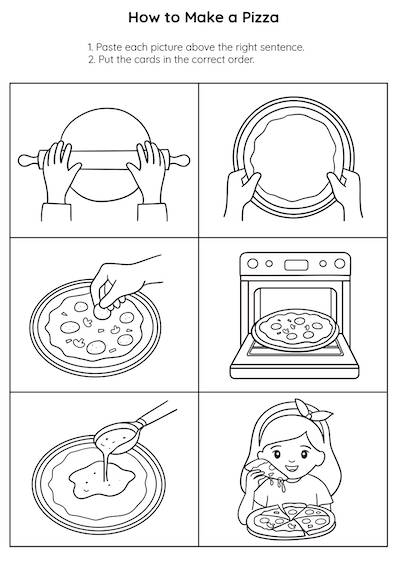 How to Make a Pizza

1. Paste each picture above the right sentence.
2. Put the cards in the correct order.